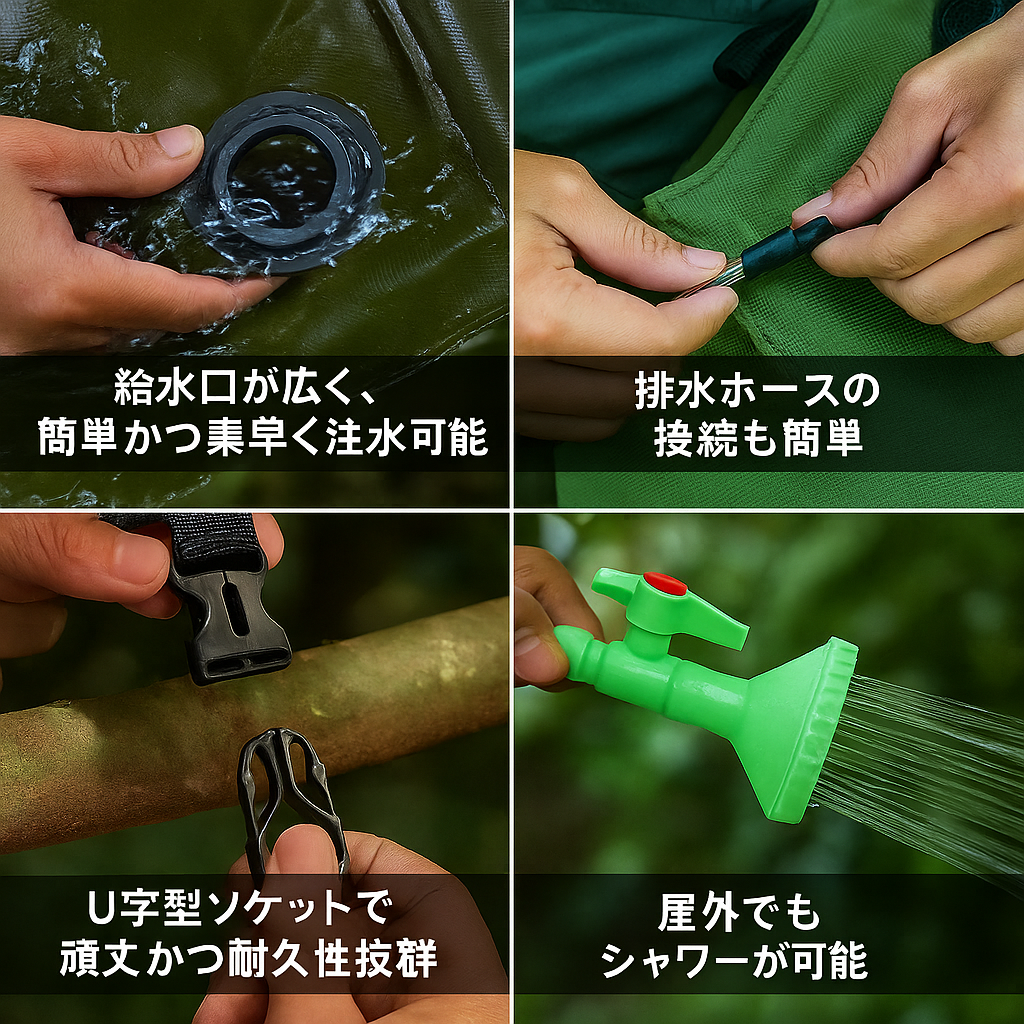 給水口が広く、
簡単かつ素早く注水可能

排水ホースの
接続も簡単

U字型ソケットで
頑丈かつ耐久性抜群

屋外でも
シャワーが可能